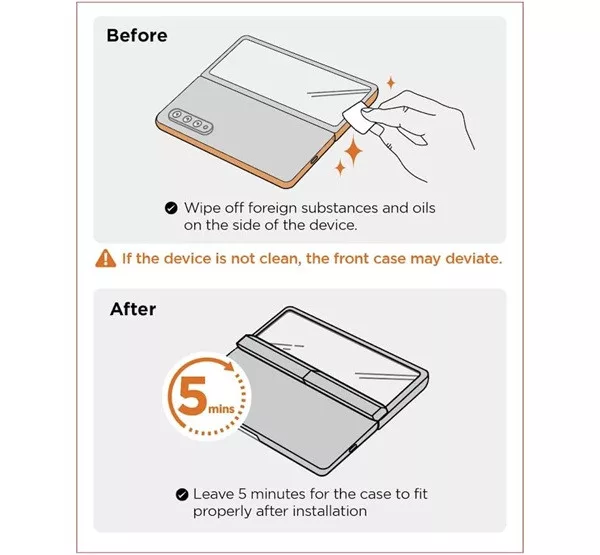 Before

Wipe off foreign substances and oils on the side of the device.

If the device is not clean, the front case may deviate.

After

5 mins

Leave 5 minutes for the case to fit properly after installation